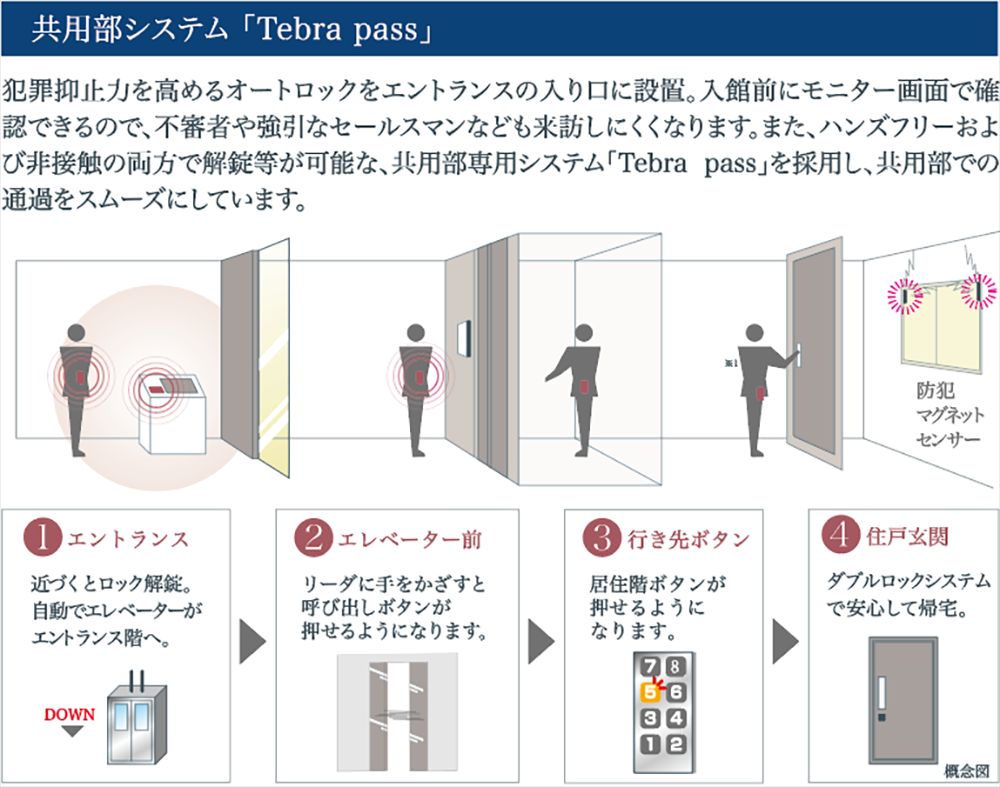 共用部システム「Tebra pass」

犯罪抑止力を高めるオートロックをエントランスの入り口に設置。入館前にモニター画面で確認できるので、不審者や強引なセールスマンなども来訪しにくくなります。また、ハンズフリーおよび非接触の両方で解錠等が可能な、共用部専用システム「Tebra pass」を採用し、共用部での通過をスムーズにしています。

※1

防犯マグネットセンサー

1 エントランス
近づくとロック解錠。自動でエレベーターがエントランス階へ。
DOWN

2 エレベーター前
リーダに手をかざすと呼び出しボタンが押せるようになります。

3 行き先ボタン
居住階ボタンが押せるようになります。
7 8
5 6
3 4
1 2

4 住戸玄関
ダブルロックシステムで安心して帰宅。

概念図